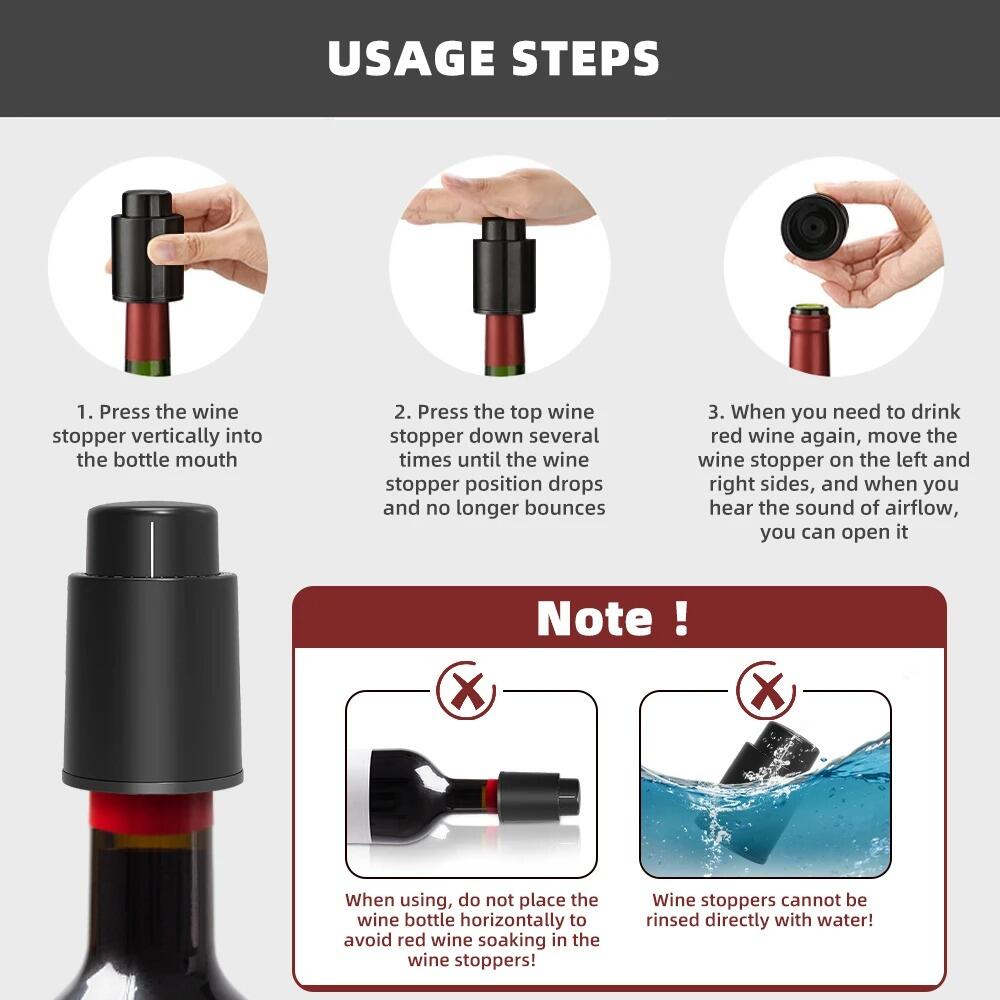 USAGE STEPS

1. Press the wine stopper vertically into the bottle mouth

2. Press the top wine stopper down several times until the wine stopper position drops and no longer bounces

3. When you need to drink red wine again, move the wine stopper on the left and right sides, and when you hear the sound of airflow, you can open it

Note !

When using, do not place the wine bottle horizontally to avoid red wine soaking in the wine stoppers!

Wine stoppers cannot be rinsed directly with water!